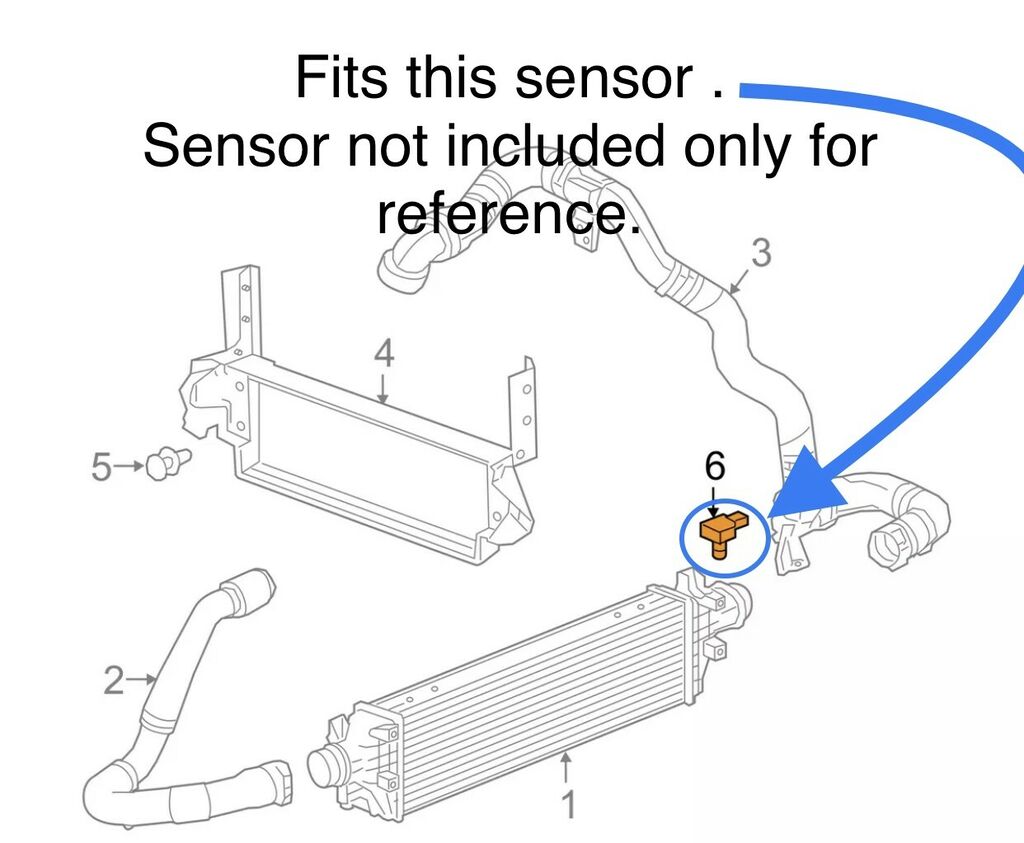 Fits this sensor .
Sensor not included only for reference.

3
4
5
6
2
1