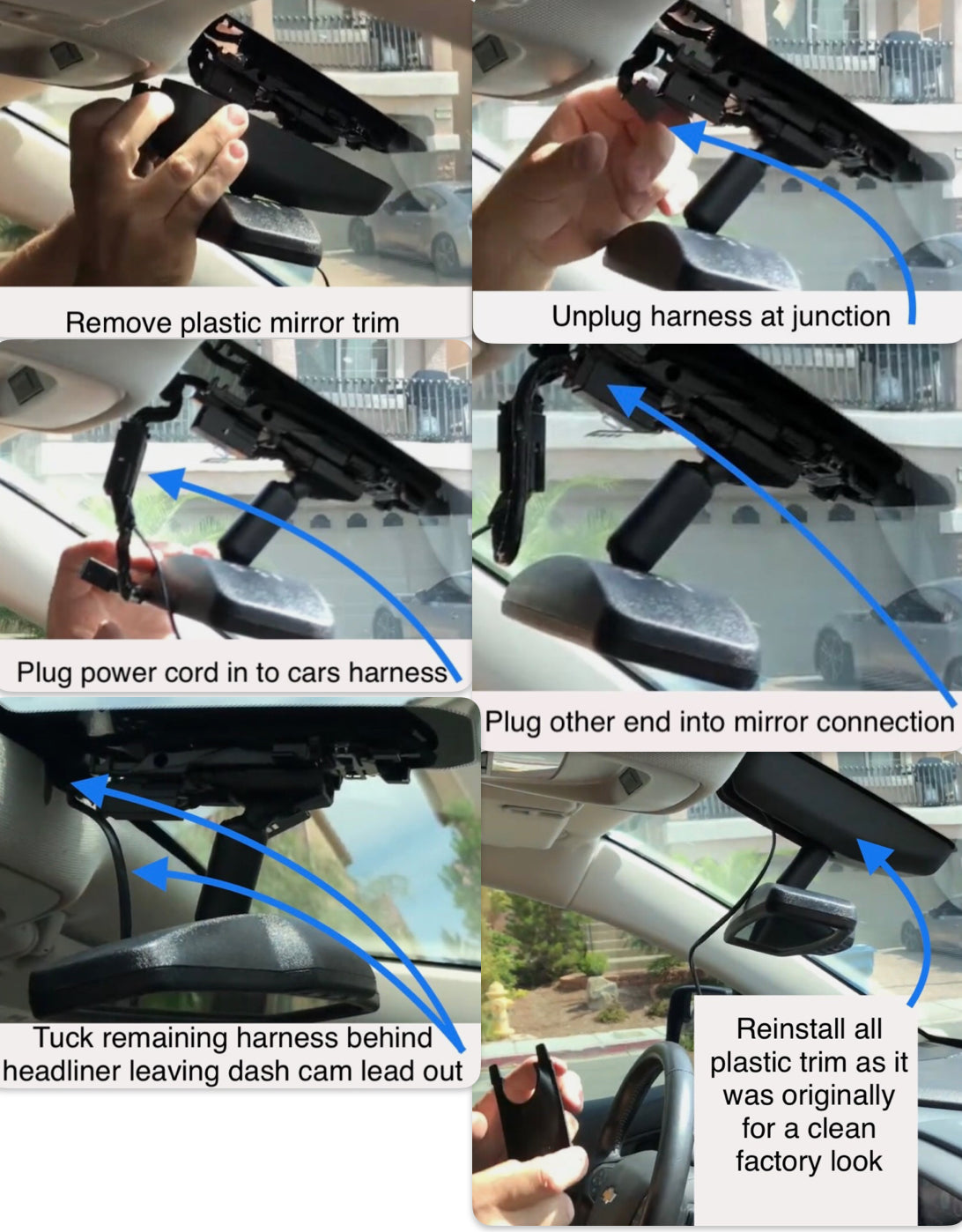 Remove plastic mirror trim

Unplug harness at junction

Plug power cord in to cars harness

Plug other end into mirror connection

Tuck remaining harness behind headliner leaving dash cam lead out

Reinstall all plastic trim as it was originally for a clean factory look